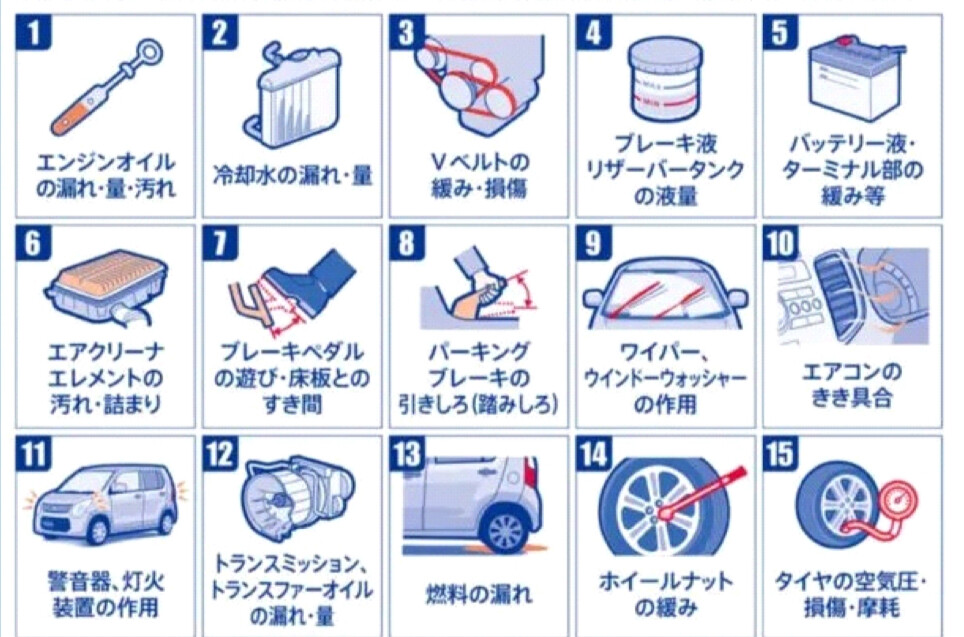 1
エンジンオイルの漏れ・量・汚れ

2
冷却水の漏れ・量

3
Vベルトの緩み・損傷

4
MAX
MIN
ブレーキ液リザーバータンクの液量

5
バッテリー液・ターミナル部の緩み等

6
エアクリーナエレメントの汚れ・詰まり

7
ブレーキペダルの遊び・床板とのすき間

8
パーキングブレーキの引きしろ(踏みしろ)

9
ワイパー、ウインドーウォッシャーの作用

10
エアコンのきき具合

11
警音器、灯火装置の作用

12
トランスミッション、トランスファーオイルの漏れ・量

13
燃料の漏れ

14
ホイールナットの緩み

15
タイヤの空気圧・損傷・摩耗